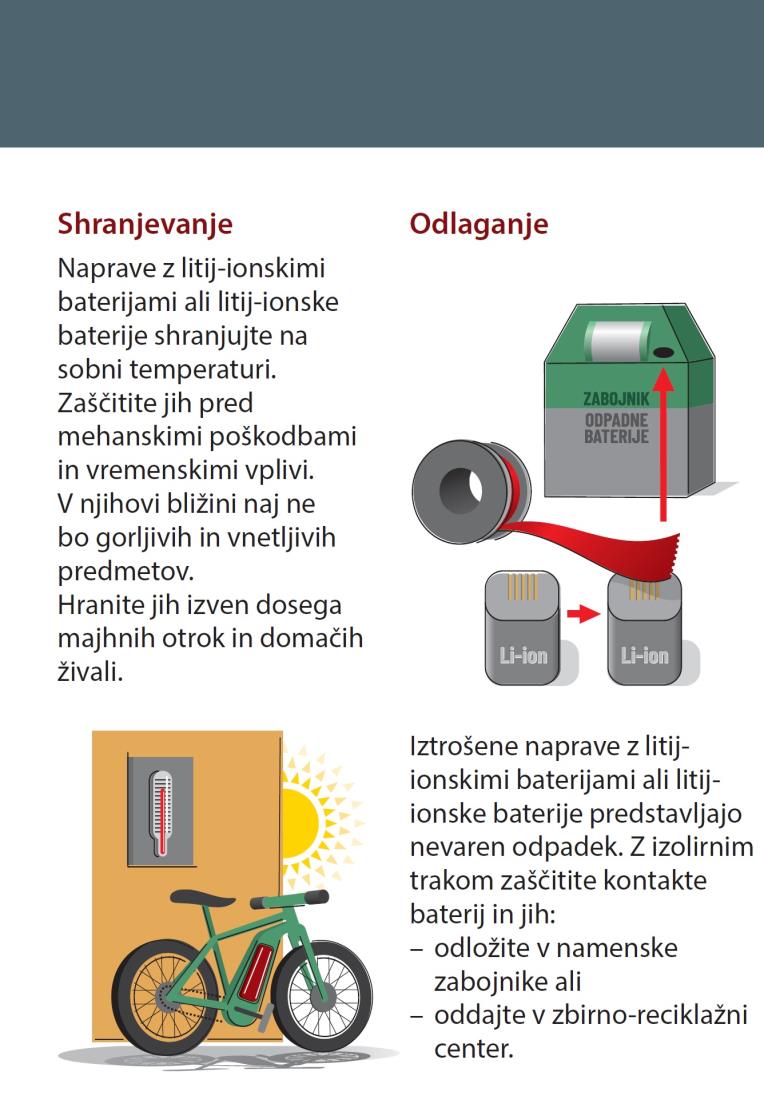 Shranjevanje

Naprave z litij-ionskimi baterijami ali litij-ionske baterije shranjujte na sobni temperaturi. Zaščitite jih pred mehanskimi poškodbami in vremenskimi vplivi. V njihovi bližini naj ne bo gorljivih in vnetljivih predmetov. Hranite jih izven dosega majhnih otrok in domačih živali.

Odlaganje

ZABOJNIK ODPADNE BATERIJE

Li-ion

Li-ion

Iztrošene naprave z litij-ionskimi baterijami ali litij-ionske baterije predstavljajo nevaren odpadek. Z izolirnim trakom zaščitite kontakte baterij in jih:
– odložite v namenske zabojnike ali
– oddajte v zbirno-reciklažni center.